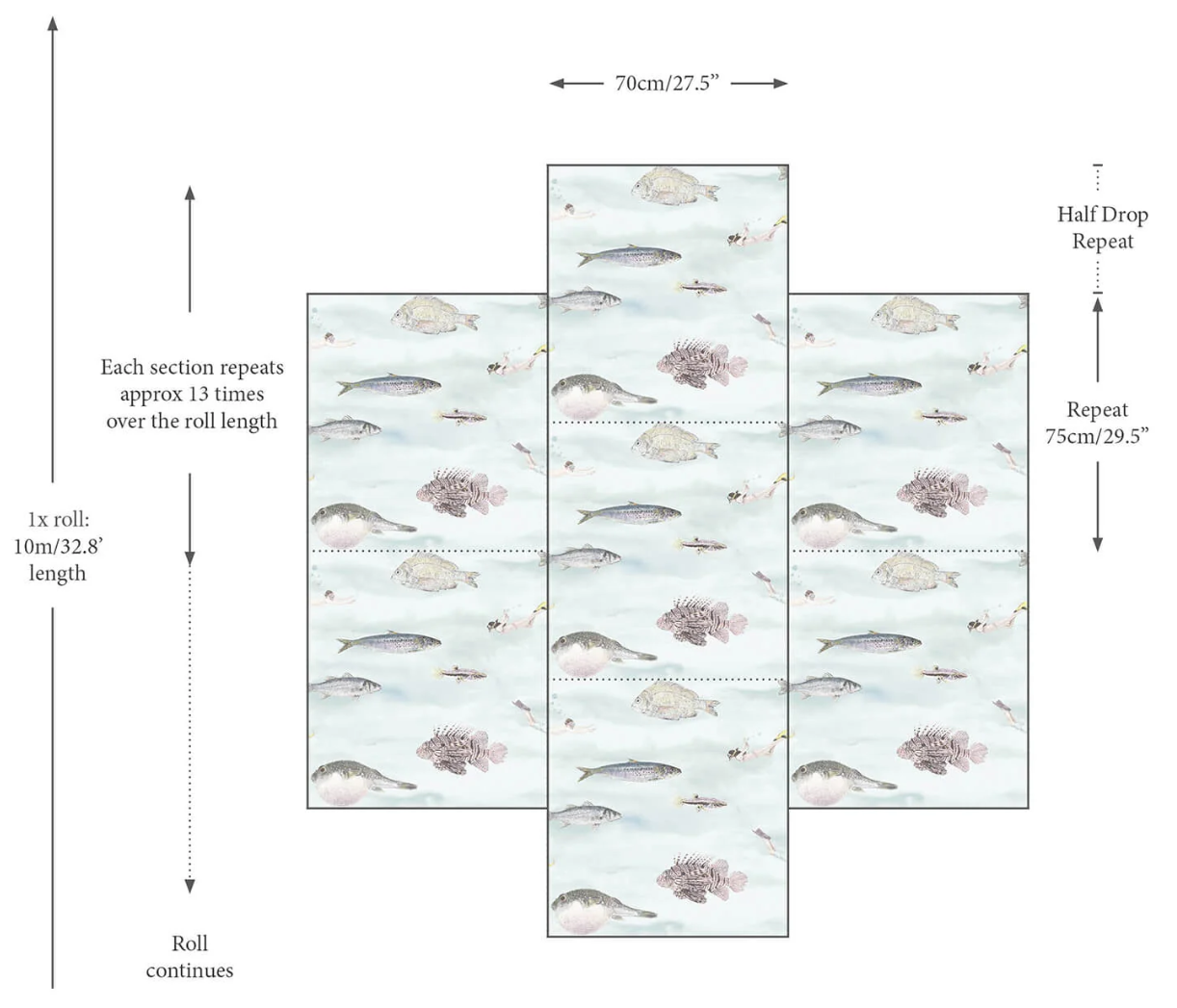 70cm/27.5”

Half Drop
Repeat

Each section repeats
approx 13 times
over the roll length

Repeat
75cm/29.5”

1x roll:
10m/32.8’
length

Roll
continues